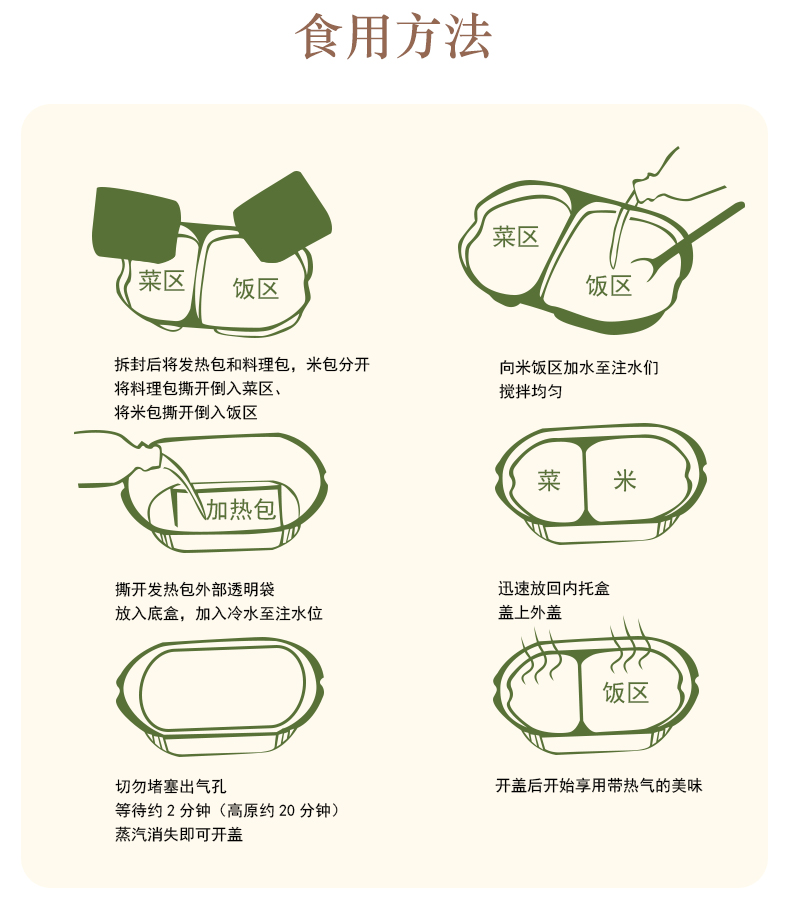 食用方法

菜区 饭区

拆封后将发热包和料理包，米包分开
将料理包撕开倒入菜区、
将米包撕开倒入饭区

菜区 饭区

向米饭区加水至注水们
搅拌均匀

加热包

撕开发热包外部透明袋
放入底盒，加入冷水至注水位

菜 米

迅速放回内托盒
盖上外盖

切勿堵塞出气孔
等待约 2 分钟（高原约 20 分钟）
蒸汽消失即可开盖

饭区

开盖后开始享用带热气的美味